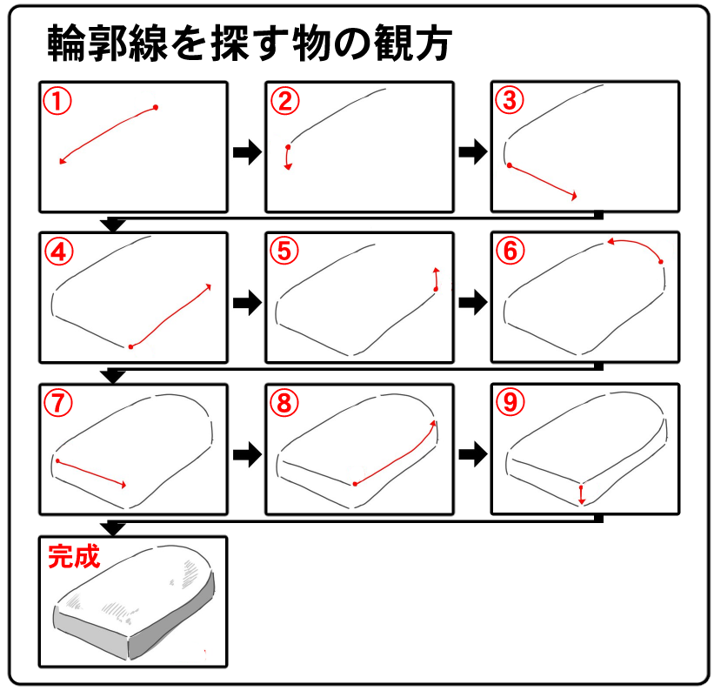 輪郭線を探す物の観方

①

②

③

④

⑤

⑥

⑦

⑧

⑨

完成